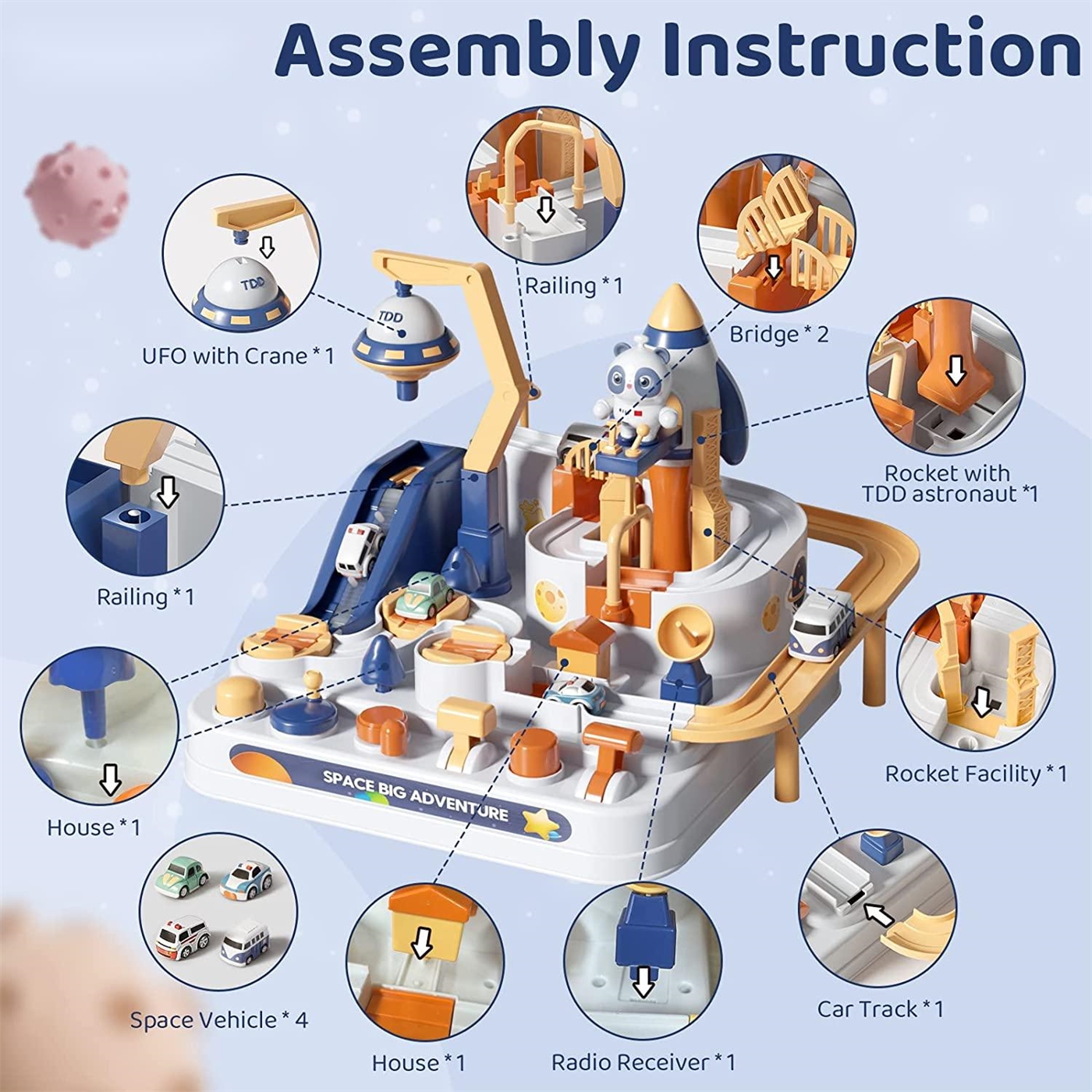 Assembly Instruction

TDD

UFO with Crane *1

TDD

Railing *1

Bridge * 2

Rocket with TDD astronaut *1

Railing *1

Rocket Facility *1

House *1

SPACE BIG ADVENTURE

Space Vehicle * 4

House *1

Radio Receiver *1

Car Track *1