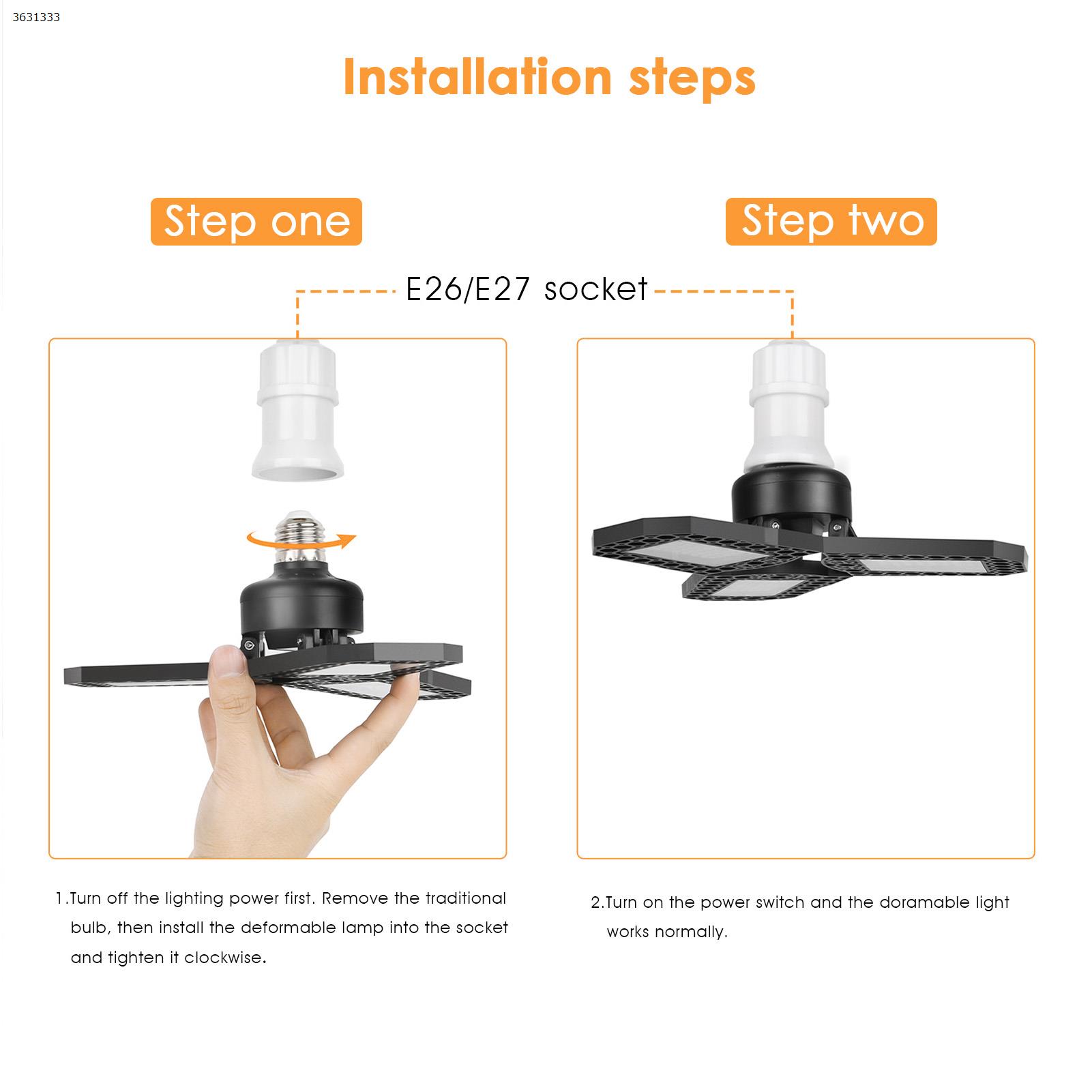 3631333

Installation steps

Step one

Step two

E26/E27 socket

1.Turn off the lighting power first. Remove the traditional bulb, then install the deformable lamp into the socket and tighten it clockwise.

2.Turn on the power switch and the doramable light works normally.